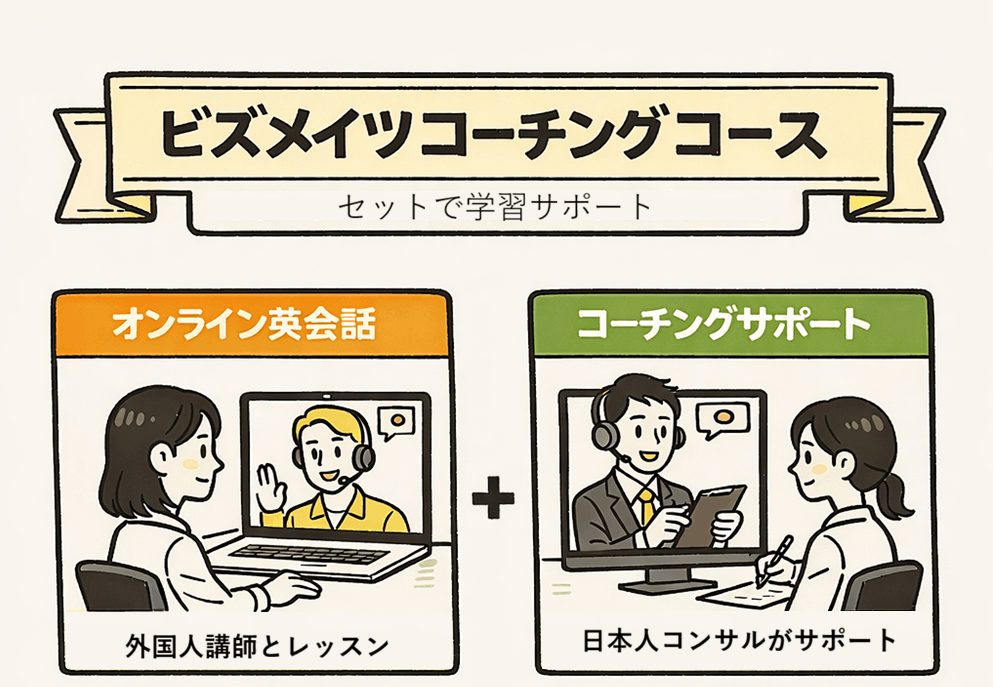 ビズメイツコーチングコース

セットで学習サポート

オンライン英会話

外国人講師とレッスン

+

コーチングサポート

日本人コンサルがサポート